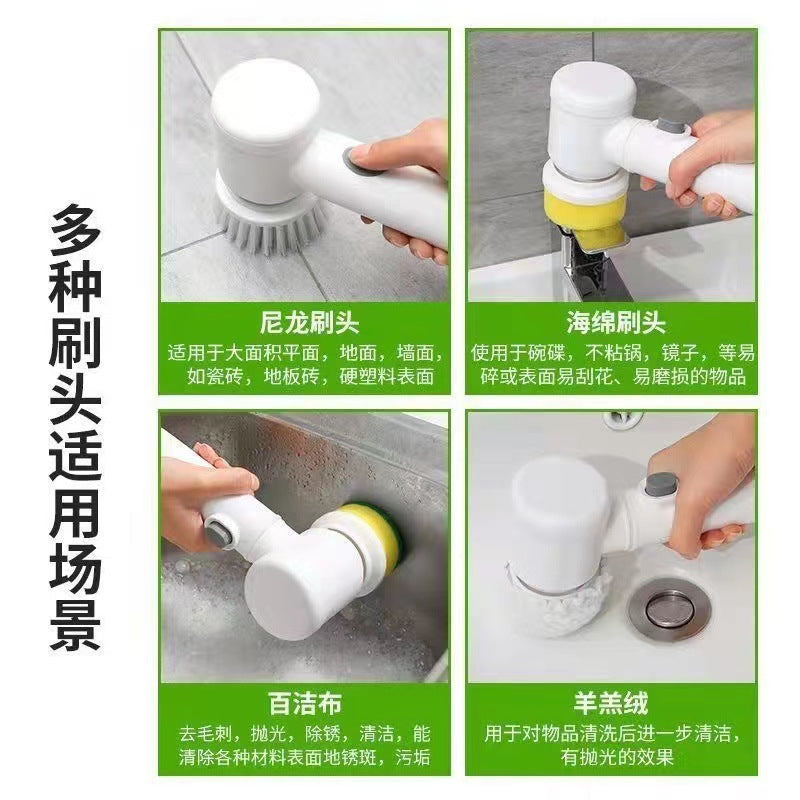 多种刷头适用场景

尼龙刷头
适用于大面积平面，地面，墙面，如瓷砖，地板砖，硬塑料表面

海绵刷头
使用于碗碟，不粘锅，镜子，等易碎或表面易刮花、易磨损的物品

百洁布
去毛刺，抛光，除锈，清洁，能清除各种材料表面地锈斑，污垢

羊羔绒
用于对物品清洗后进一步清洁，有抛光的效果